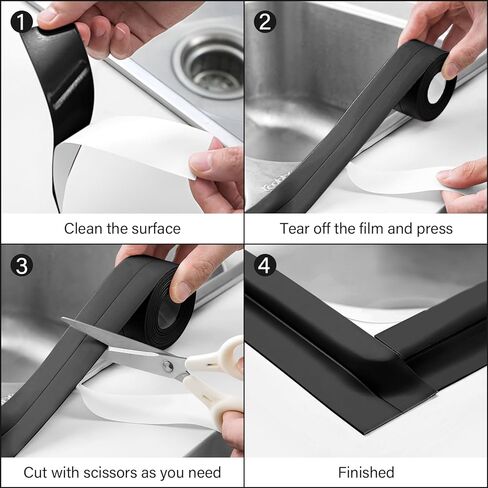 1
Clean the surface

2
Tear off the film and press

3
Cut with scissors as you need

4
Finished