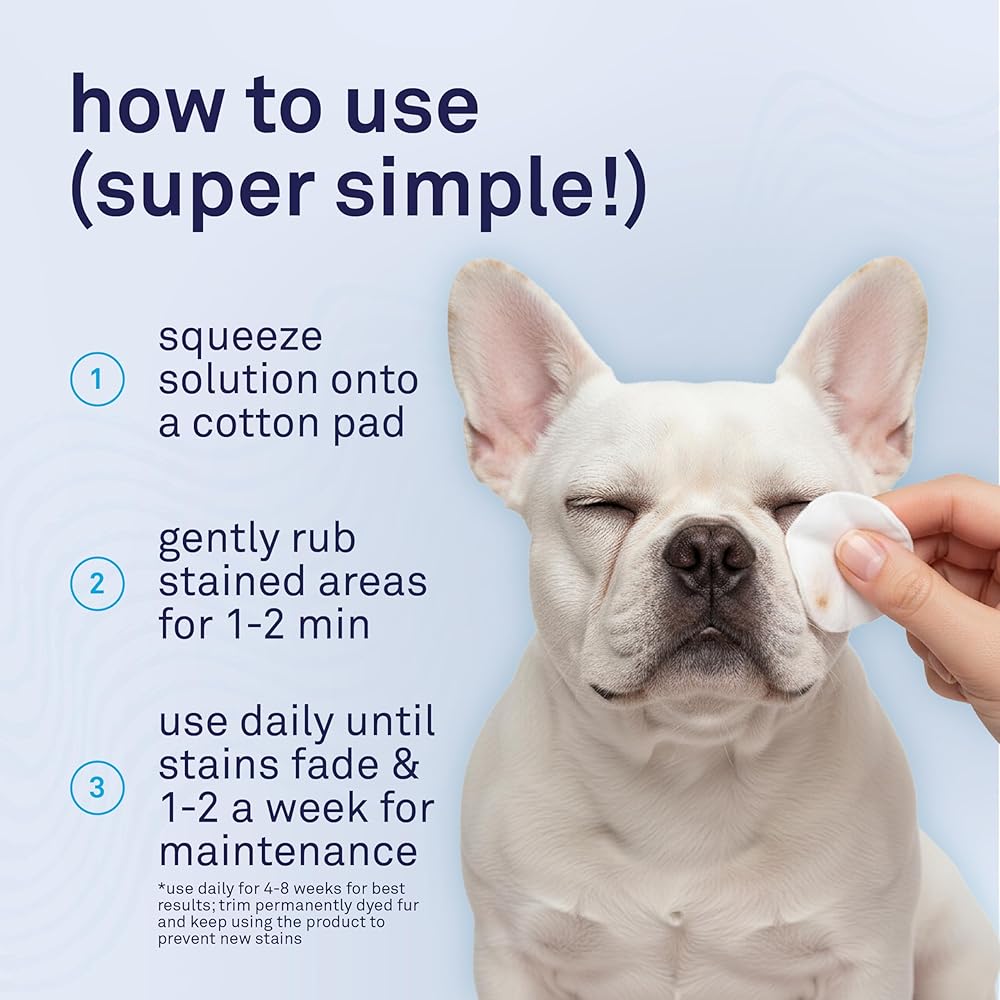 how to use
(super simple!)

1 squeeze solution onto a cotton pad

2 gently rub stained areas for 1-2 min

3 use daily until stains fade & 1-2 a week for maintenance

*use daily for 4-8 weeks for best results; trim permanently dyed fur and keep using the product to prevent new stains