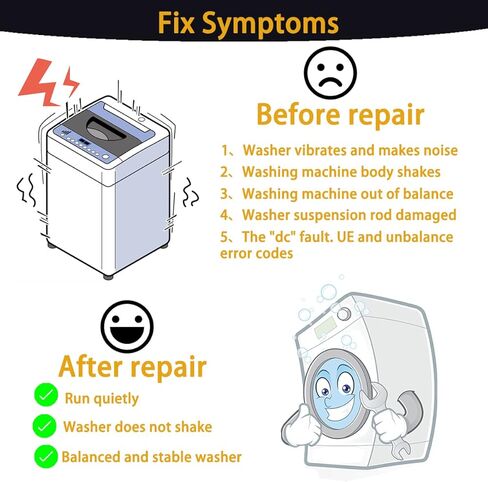 Fix Symptoms

Before repair

1、Washer vibrates and makes noise
2、Washing machine body shakes
3、Washing machine out of balance
4、Washer suspension rod damaged
5、The "dc" fault. UE and unbalance error codes

After repair

Run quietly
Washer does not shake
Balanced and stable washer