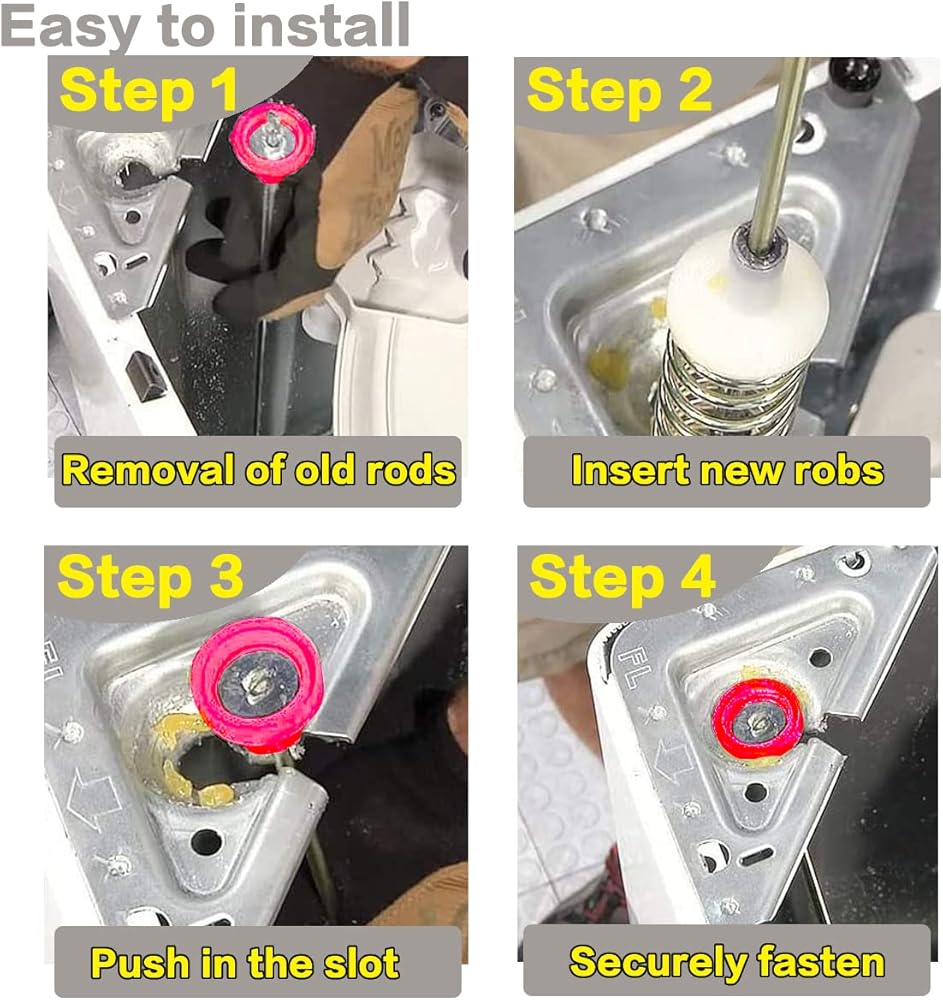 Easy to install

Step 1

Removal of old rods

Step 2

Insert new robs

Step 3

Push in the slot

Step 4

FL

Securely fasten