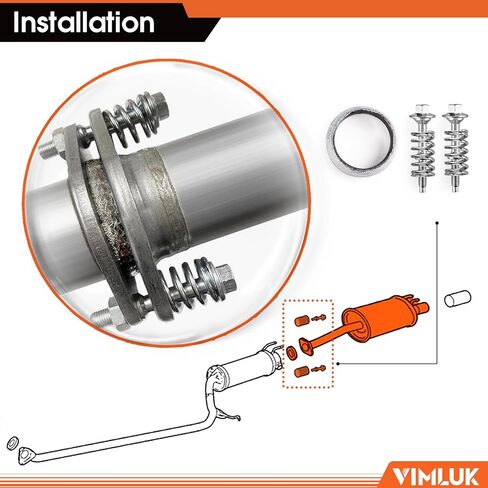 Installation

VIMLUK