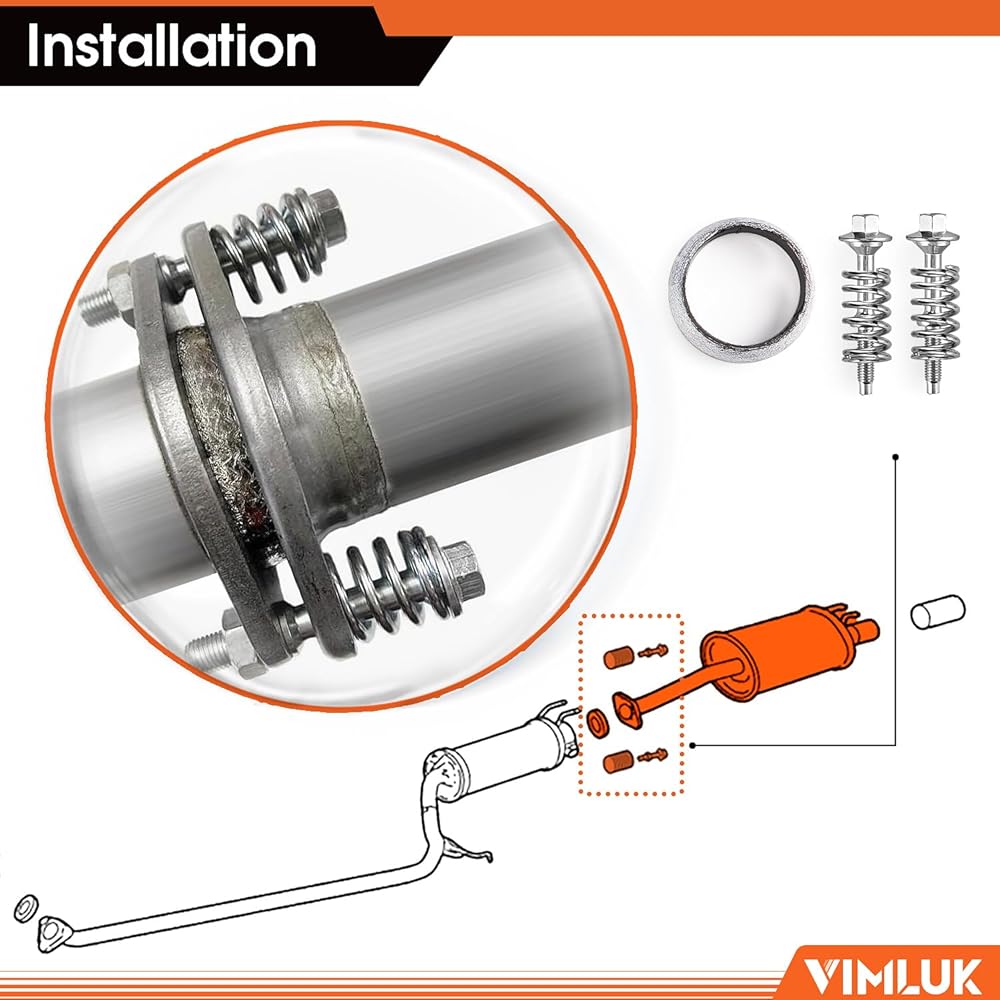 Installation

VIMLUK