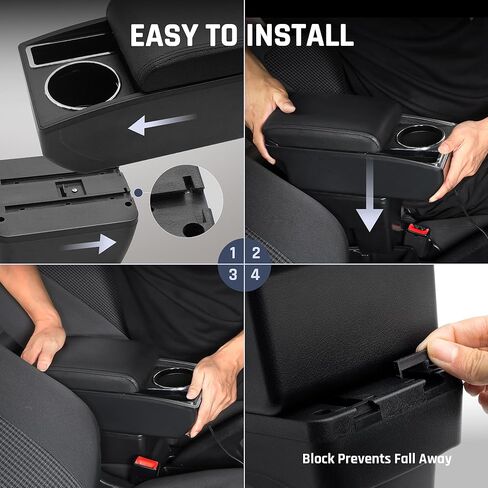 EASY TO INSTALL

1 2
3 4

Block Prevents Fall Away