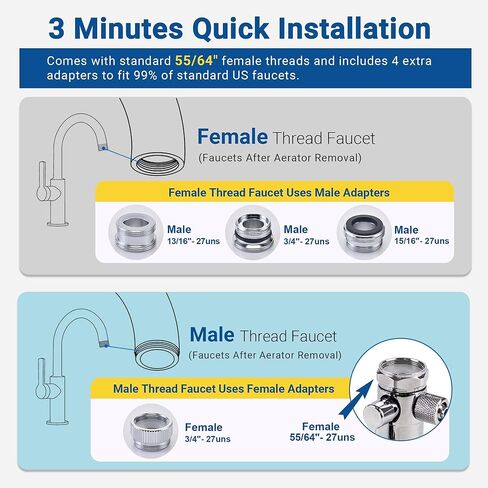 3 Minutes Quick Installation

Comes with standard 55/64" female threads and includes 4 extra adapters to fit 99% of standard US faucets.

Female Thread Faucet
(Faucets After Aerator Removal)

Female Thread Faucet Uses Male Adapters

Male
13/16"- 27uns

Male
3/4"- 27uns

Male
15/16"- 27uns

Male Thread Faucet
(Faucets After Aerator Removal)

Male Thread Faucet Uses Female Adapters

Female
3/4"- 27uns

Female
55/64"- 27uns