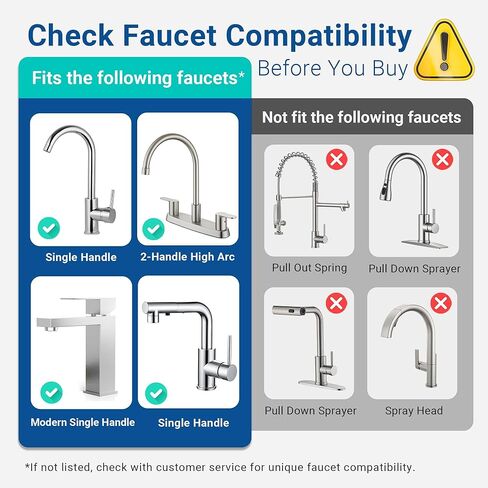 Check Faucet Compatibility

Before You Buy

Fits the following faucets*

Single Handle

2-Handle High Arc

Modern Single Handle

Single Handle

Not fit the following faucets

Pull Out Spring

Pull Down Sprayer

Pull Down Sprayer

Spray Head

*If not listed, check with customer service for unique faucet compatibility.