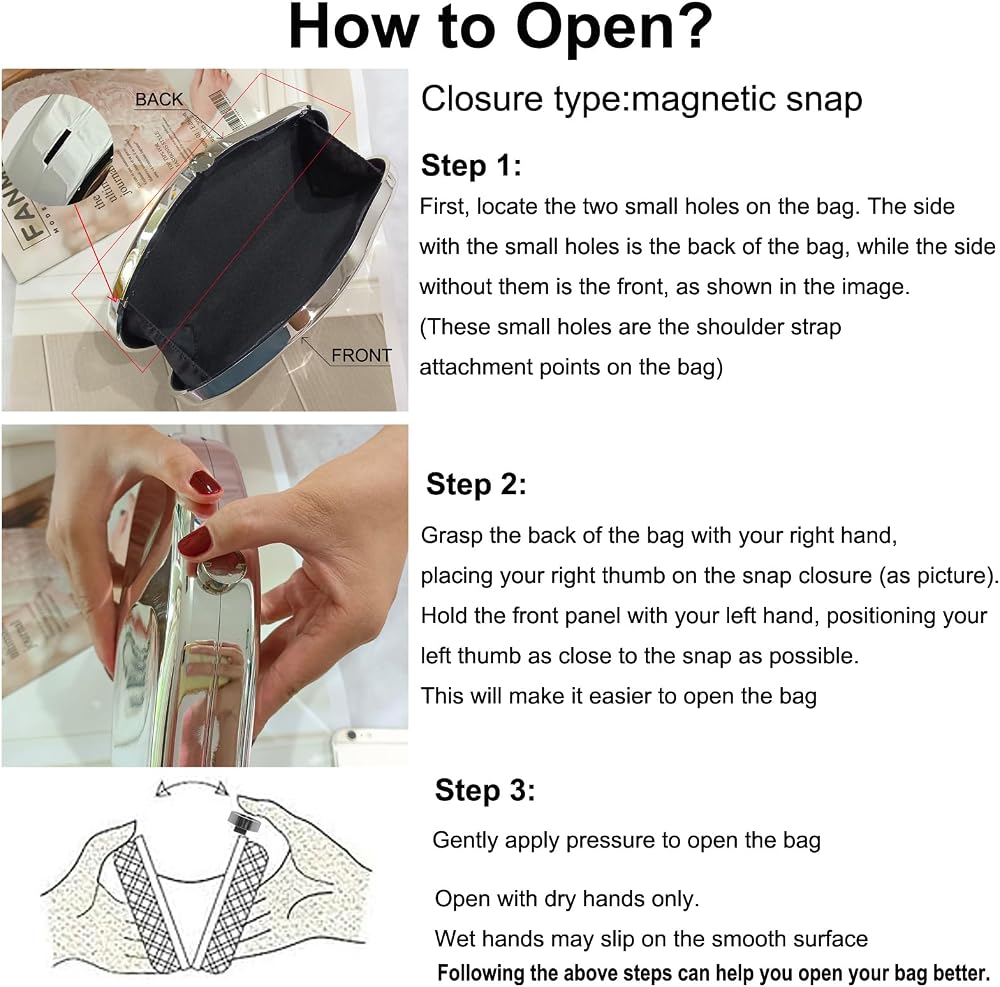 How to Open?

BACK

FRONT

Closure type:magnetic snap

Step 1:

First, locate the two small holes on the bag. The side with the small holes is the back of the bag, while the side without them is the front, as shown in the image. (These small holes are the shoulder strap attachment points on the bag)

Step 2:

Grasp the back of the bag with your right hand, placing your right thumb on the snap closure (as picture). Hold the front panel with your left hand, positioning your left thumb as close to the snap as possible. This will make it easier to open the bag

Step 3:

Gently apply pressure to open the bag

Open with dry hands only. Wet hands may slip on the smooth surface

Following the above steps can help you open your bag better.