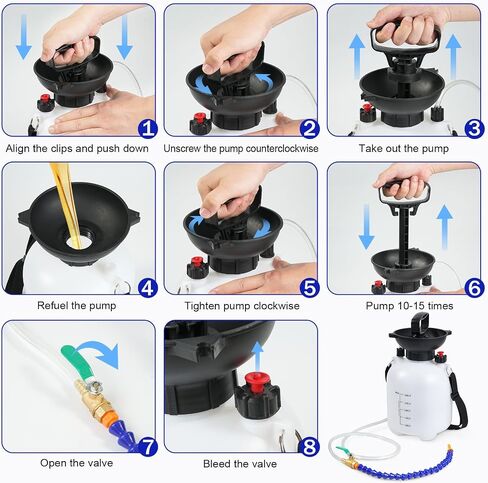 1
Align the clips and push down

2
Unscrew the pump counterclockwise

3
Take out the pump

4
Refuel the pump

5
Tighten pump clockwise

6
Pump 10-15 times

7
Open the valve

8
Bleed the valve