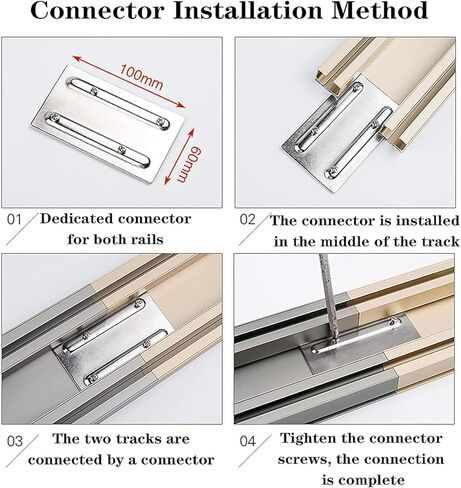 Connector Installation Method

100mm

60mm

01 Dedicated connector for both rails

02 The connector is installed in the middle of the track

03 The two tracks are connected by a connector

04 Tighten the connector screws, the connection is complete