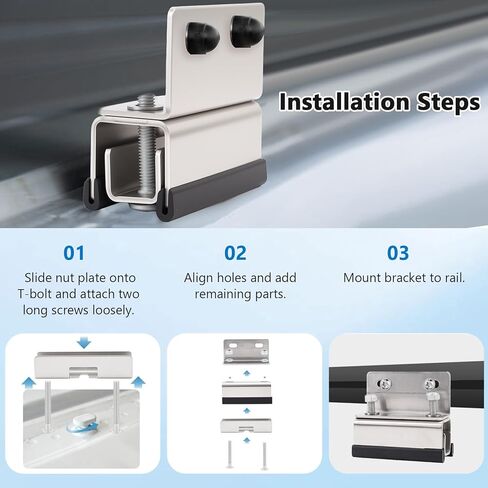 Installation Steps

01
Slide nut plate onto T-bolt and attach two long screws loosely.

02
Align holes and add remaining parts.

03
Mount bracket to rail.