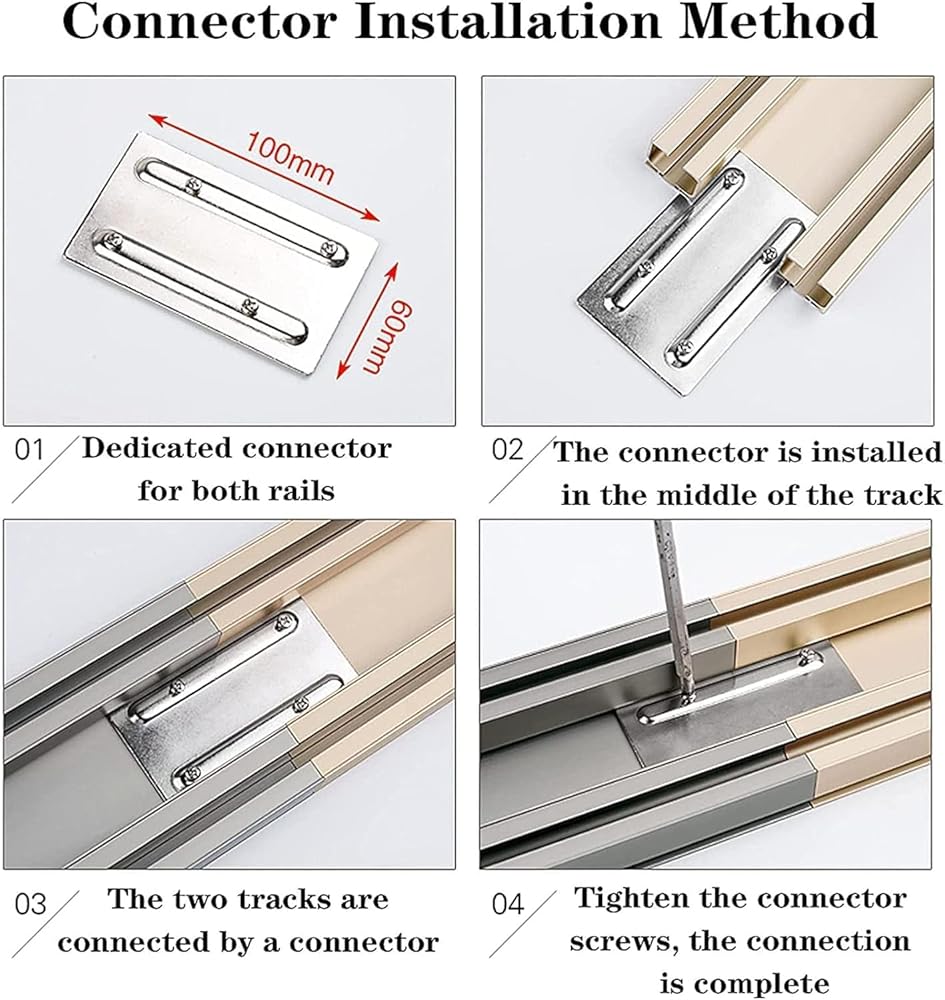 Connector Installation Method

100mm

60mm

01 Dedicated connector for both rails

02 The connector is installed in the middle of the track

03 The two tracks are connected by a connector

04 Tighten the connector screws, the connection is complete