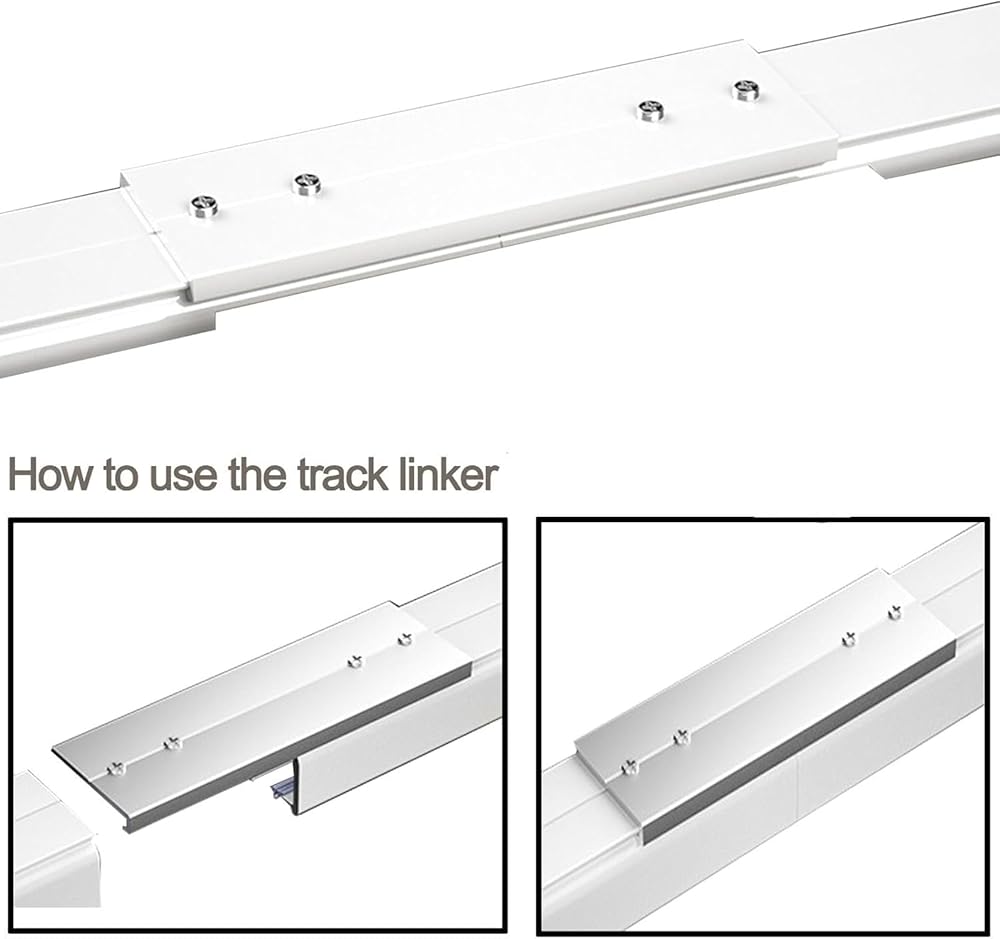 How to use the track linker