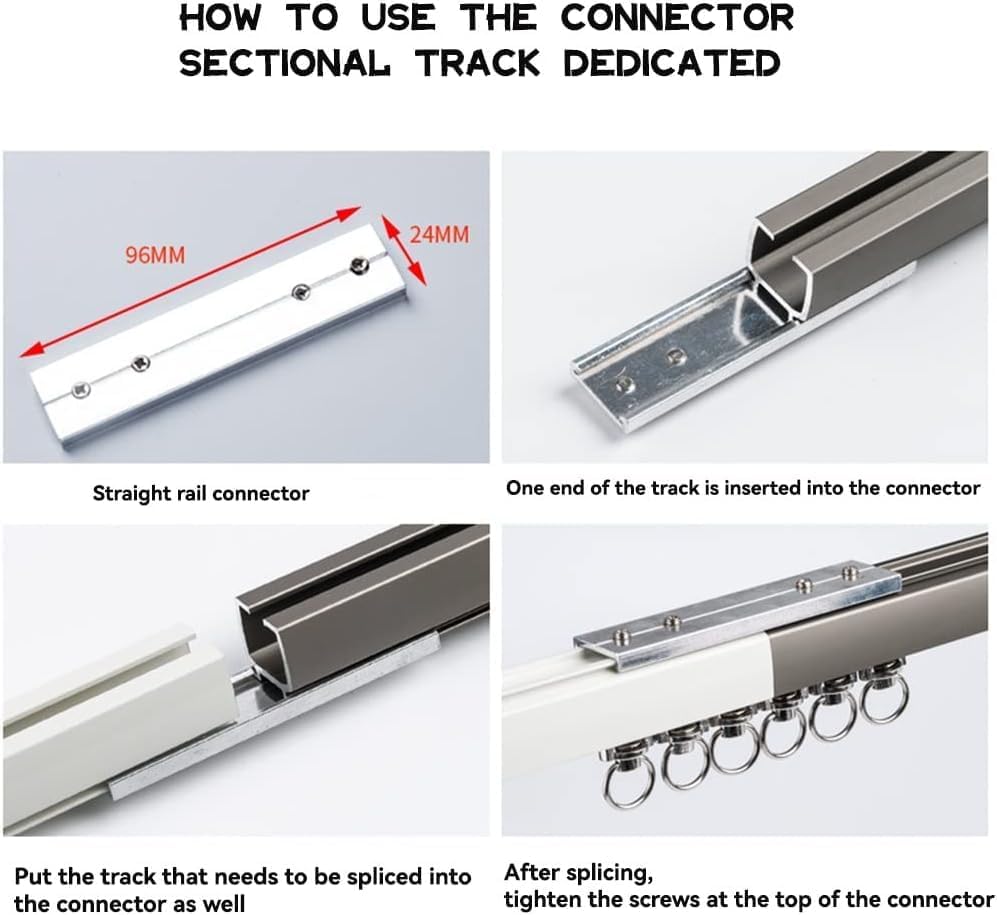 HOW TO USE THE CONNECTOR
SECTIONAL TRACK DEDICATED

96MM

24MM

Straight rail connector

One end of the track is inserted into the connector

Put the track that needs to be spliced into the connector as well

After splicing,
tighten the screws at the top of the connector