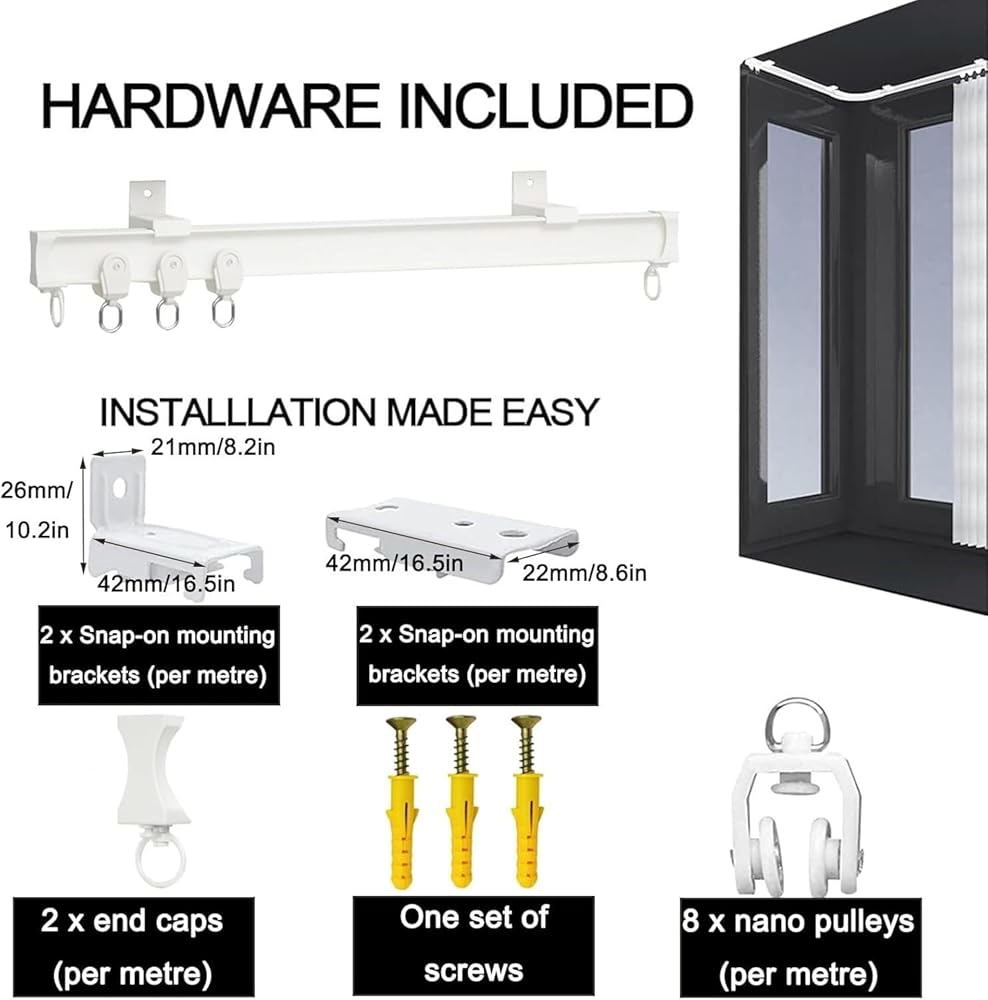 HARDWARE INCLUDED

INSTALLLATION MADE EASY

21mm/8.2in

26mm/ 10.2in

42mm/16.5in

42mm/16.5in

22mm/8.6in

2 x Snap-on mounting brackets (per metre)

2 x Snap-on mounting brackets (per metre)

2 x end caps (per metre)

One set of screws

8 x nano pulleys (per metre)