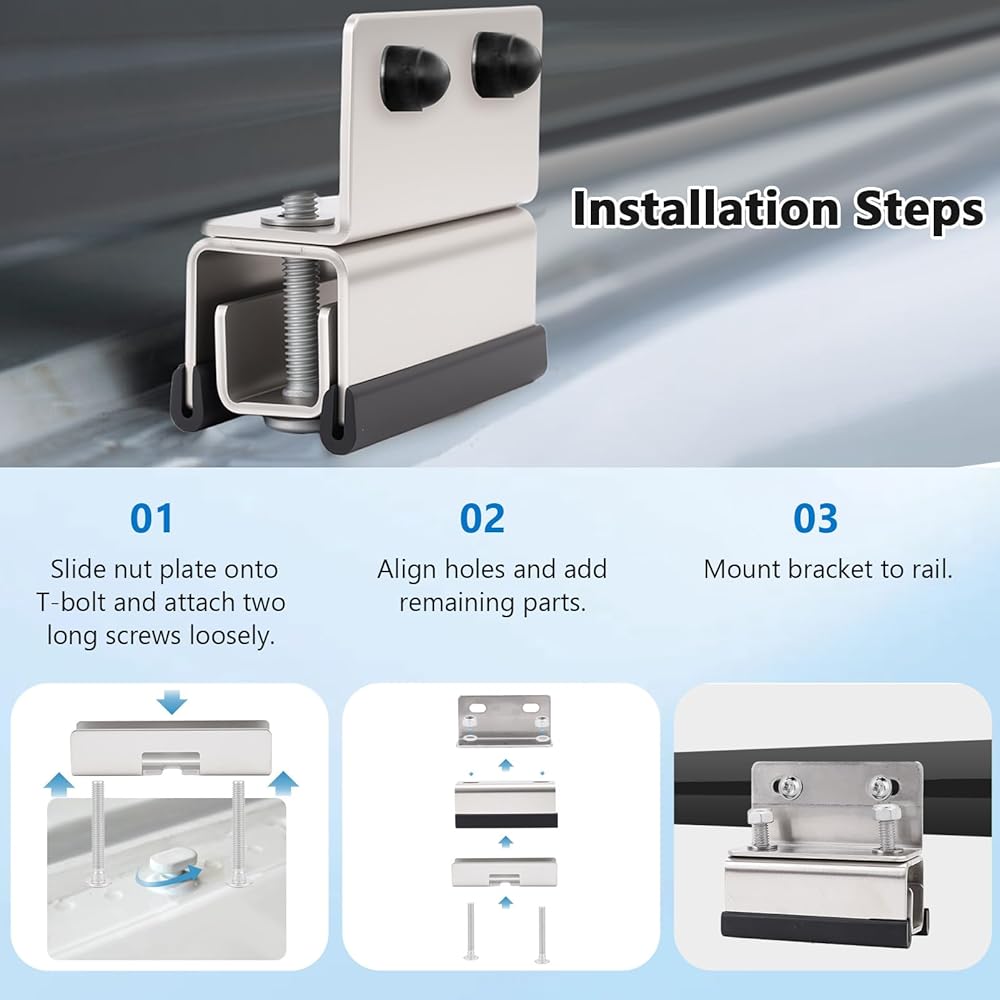 Installation Steps

01

Slide nut plate onto T-bolt and attach two long screws loosely.

02

Align holes and add remaining parts.

03

Mount bracket to rail.