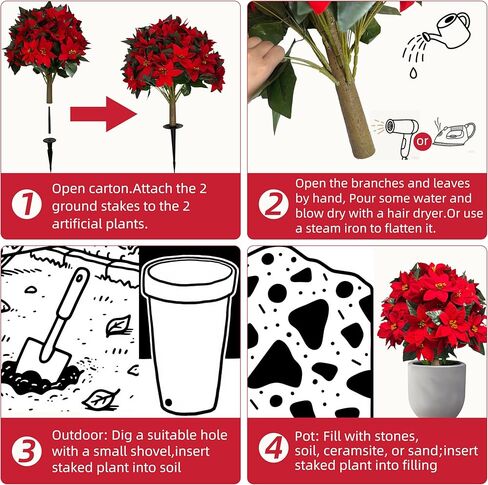 or

1 Open carton.Attach the 2 ground stakes to the 2 artificial plants.

2 Open the branches and leaves by hand, Pour some water and blow dry with a hair dryer.Or use a steam iron to flatten it.

3 Outdoor: Dig a suitable hole with a small shovel,insert staked plant into soil

4 Pot: Fill with stones, soil, ceramsite, or sand;insert staked plant into filling