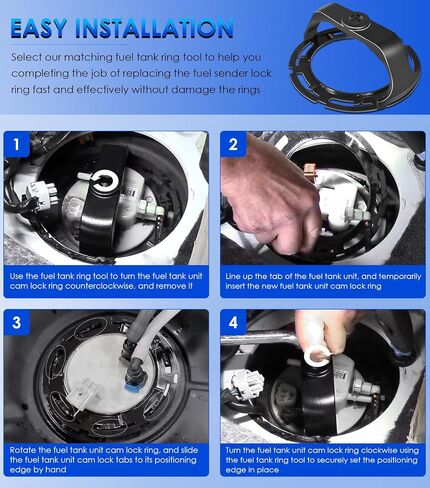 EASY INSTALLATION

Select our matching fuel tank ring tool to help you completing the job of replacing the fuel sender lock ring fast and effectively without damage the rings

1

Use the fuel tank ring tool to turn the fuel tank unit cam lock ring counterclockwise, and remove it

2

Line up the tab of the fuel tank unit, and temporarily insert the new fuel tank unit cam lock ring

3

Rotate the fuel tank unit cam lock ring, and slide the fuel tank unit cam lock tabs to its positioning edge by hand

4

Turn the fuel tank unit cam lock ring clockwise using the fuel tank ring tool to securely set the positioning edge in place