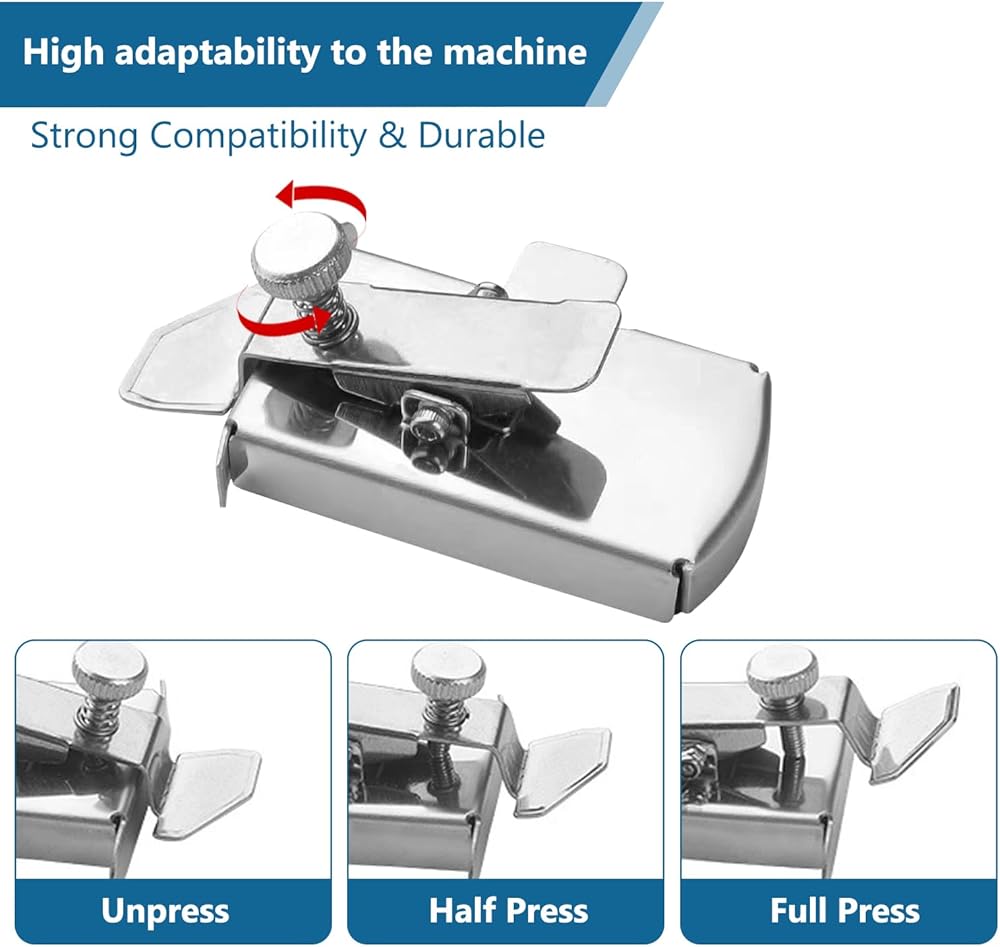 High adaptability to the machine

Strong Compatibility & Durable

Unpress

Half Press

Full Press