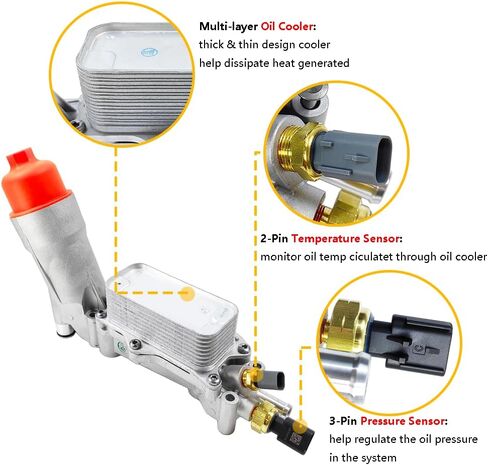 Multi-layer Oil Cooler:
thick & thin design cooler
help dissipate heat generated

2-Pin Temperature Sensor:
monitor oil temp ciculatet through oil cooler

3-Pin Pressure Sensor:
help regulate the oil pressure in the system