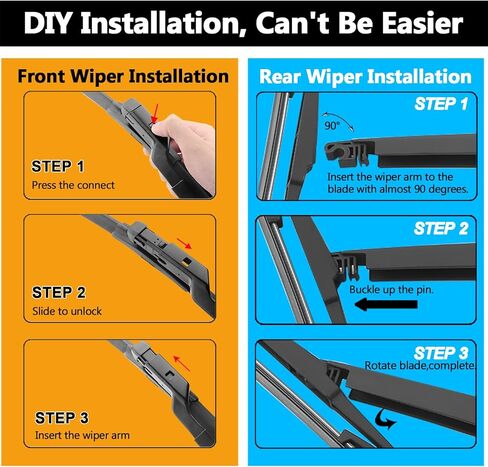 DIY Installation, Can't Be Easier

Front Wiper Installation

STEP 1
Press the connect

STEP 2
Slide to unlock

STEP 3
Insert the wiper arm

Rear Wiper Installation

STEP 1
90°
Insert the wiper arm to the blade with almost 90 degrees.

STEP 2
Buckle up the pin.

STEP 3
Rotate blade,complete.