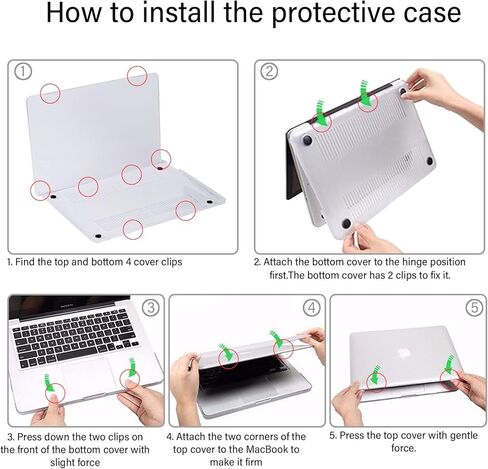 How to install the protective case

①

1. Find the top and bottom 4 cover clips

②

2. Attach the bottom cover to the hinge position first.The bottom cover has 2 clips to fix it.

③

3. Press down the two clips on the front of the bottom cover with slight force

④

4. Attach the two corners of the top cover to the MacBook to make it firm

⑤

5. Press the top cover with gentle force.