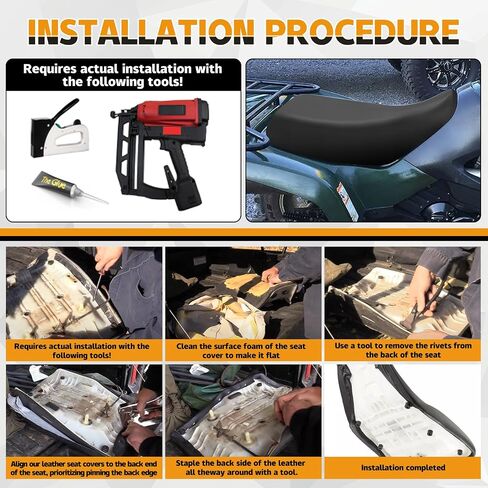 INSTALLATION PROCEDURE

Requires actual installation with the following tools!

The Glue

Requires actual installation with the following tools!

Clean the surface foam of the seat cover to make it flat

Use a tool to remove the rivets from the back of the seat

Align our leather seat covers to the back end of the seat, prioritizing pinning the back edge

Staple the back side of the leather all theway around with a tool.

Installation completed