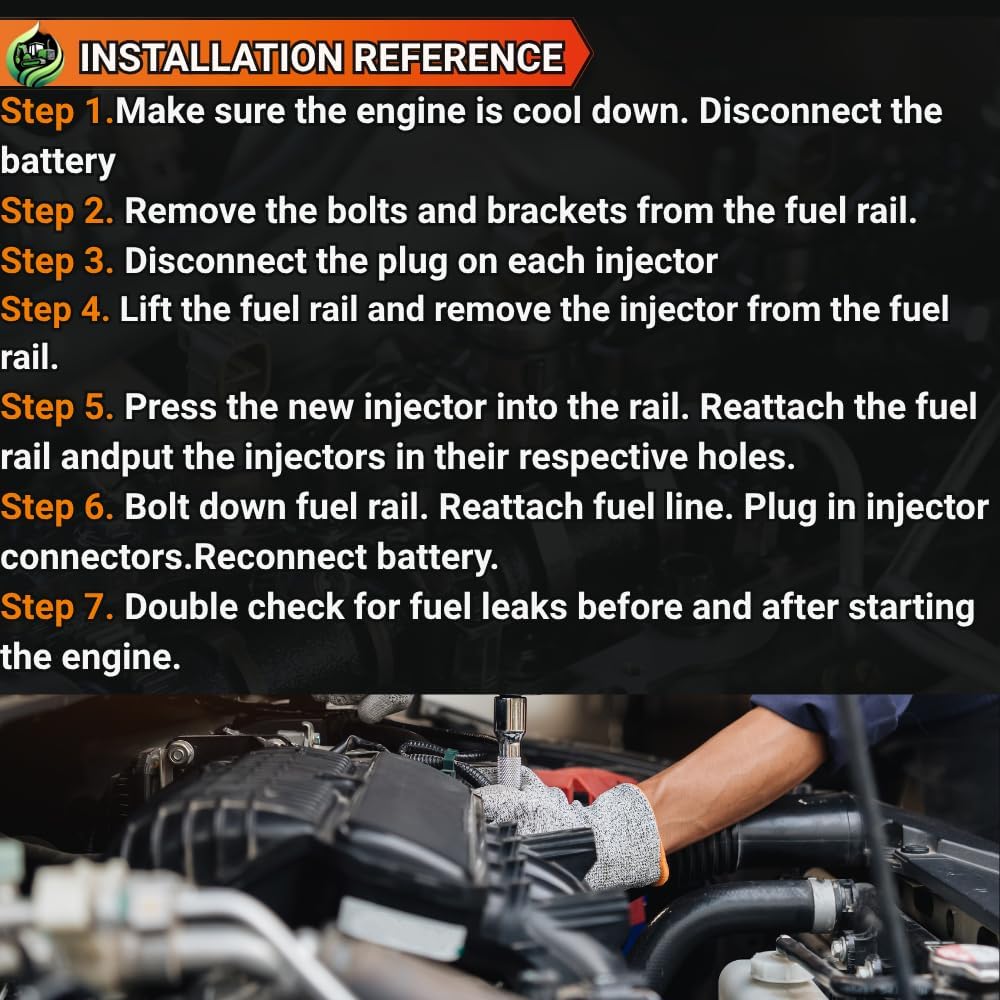 INSTALLATION REFERENCE

Step 1.Make sure the engine is cool down. Disconnect the battery

Step 2. Remove the bolts and brackets from the fuel rail.

Step 3. Disconnect the plug on each injector

Step 4. Lift the fuel rail and remove the injector from the fuel rail.

Step 5. Press the new injector into the rail. Reattach the fuel rail andput the injectors in their respective holes.

Step 6. Bolt down fuel rail. Reattach fuel line. Plug in injector connectors.Reconnect battery.

Step 7. Double check for fuel leaks before and after starting the engine.