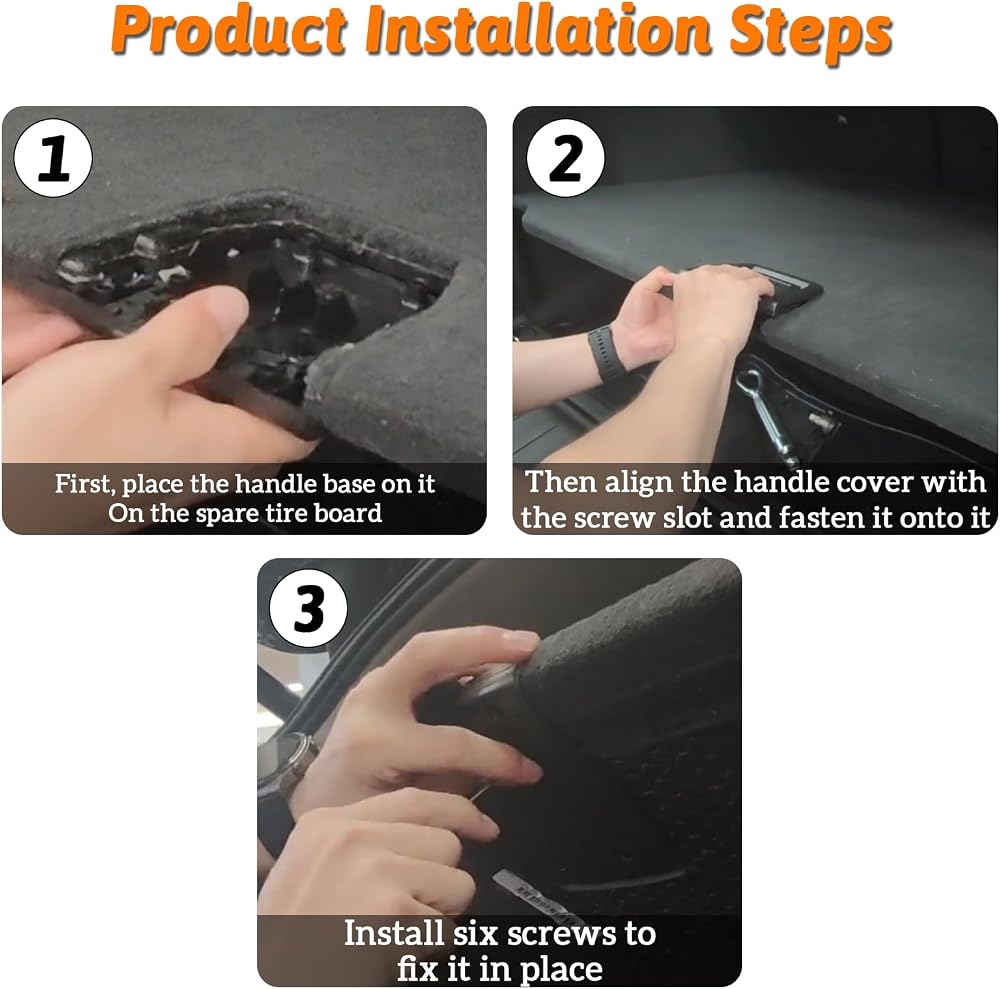 Product Installation Steps

1

First, place the handle base on it
On the spare tire board

2

Then align the handle cover with the screw slot and fasten it onto it

3

Install six screws to fix it in place