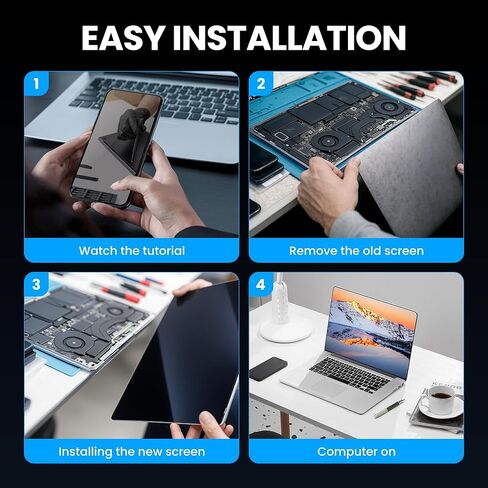 EASY INSTALLATION

1

Watch the tutorial

2

Remove the old screen

3

Installing the new screen

4

Computer on