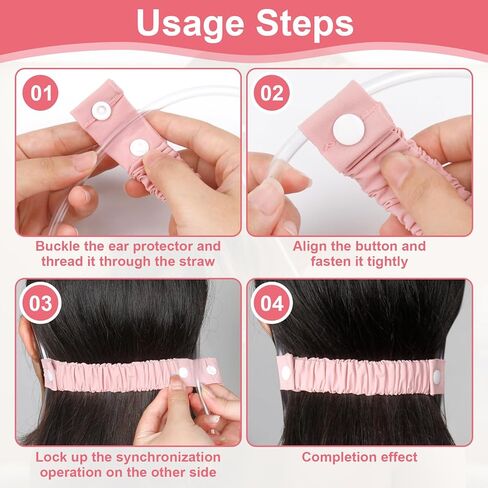 Usage Steps

01

Buckle the ear protector and thread it through the straw

02

Align the button and fasten it tightly

03

Lock up the synchronization operation on the other side

04

Completion effect