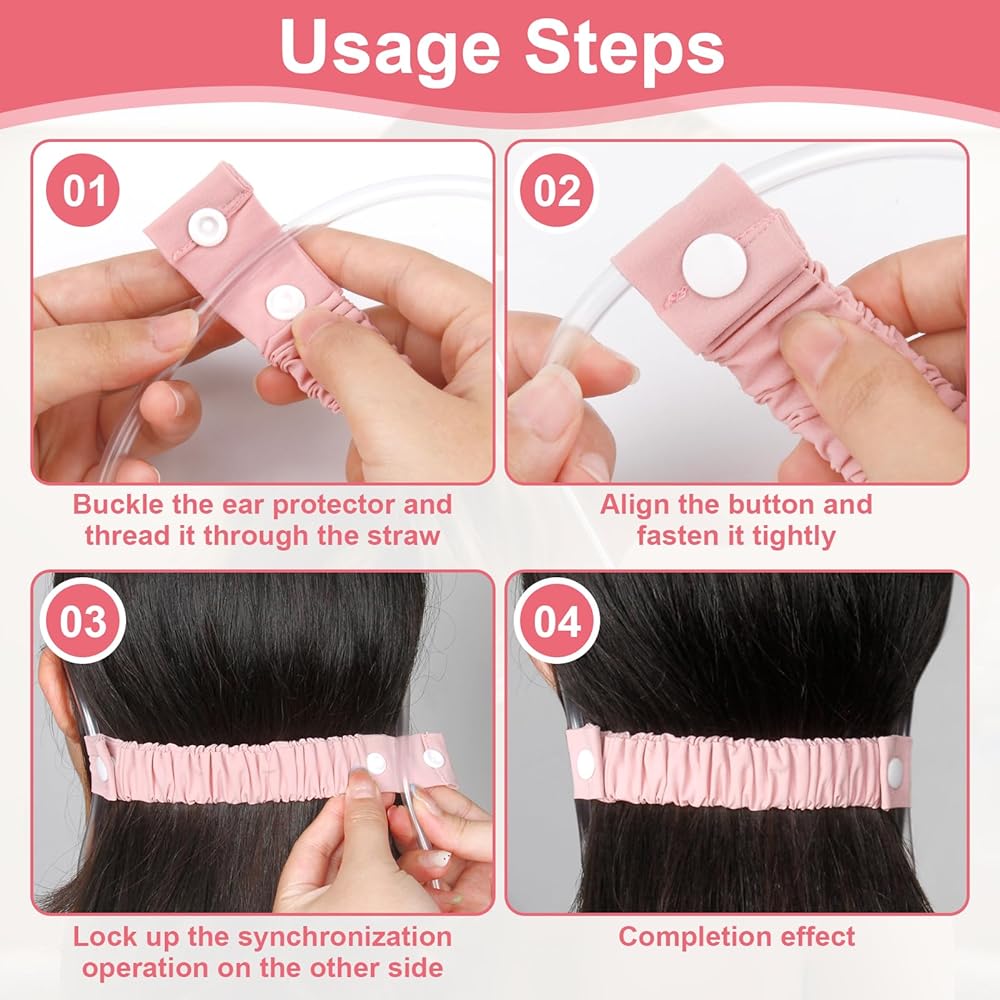 Usage Steps

01

Buckle the ear protector and thread it through the straw

02

Align the button and fasten it tightly

03

Lock up the synchronization operation on the other side

04

Completion effect