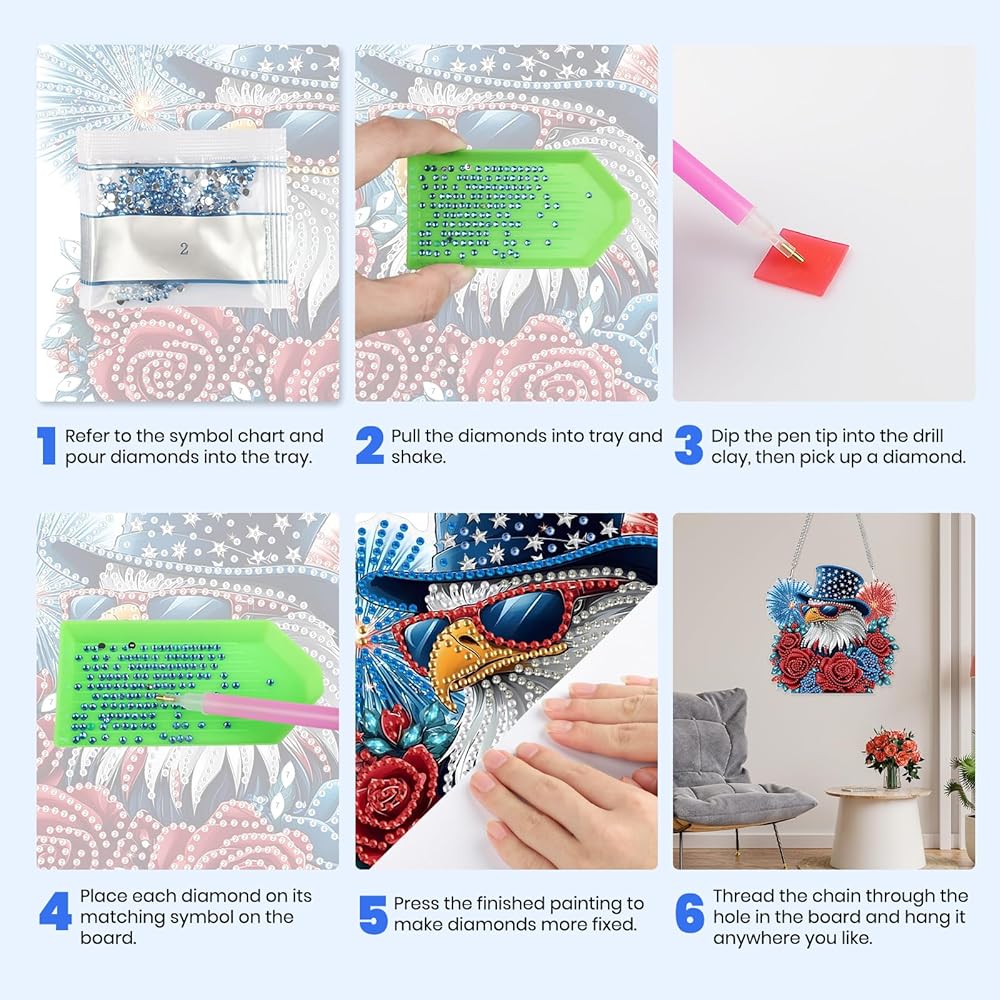 2

1 Refer to the symbol chart and pour diamonds into the tray.

2 Pull the diamonds into tray and shake.

3 Dip the pen tip into the drill clay, then pick up a diamond.

4 Place each diamond on its matching symbol on the board.

5 Press the finished painting to make diamonds more fixed.

6 Thread the chain through the hole in the board and hang it anywhere you like.