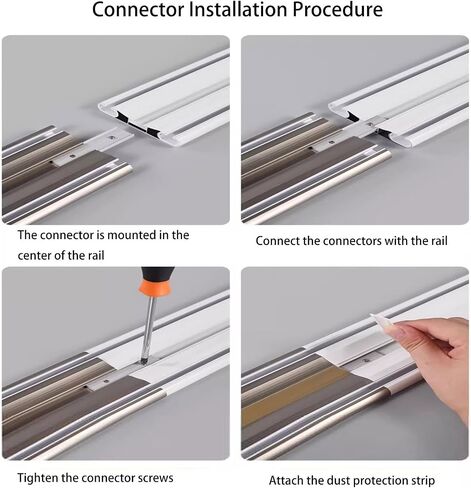 Connector Installation Procedure

The connector is mounted in the center of the rail

Connect the connectors with the rail

Tighten the connector screws

Attach the dust protection strip