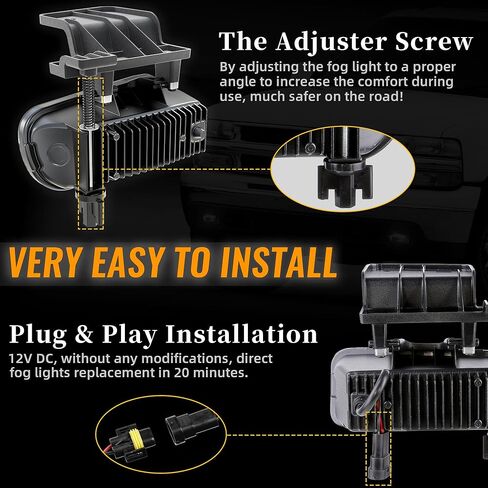 The Adjuster Screw

By adjusting the fog light to a proper angle to increase the comfort during use, much safer on the road!

VERY EASY TO INSTALL

Plug & Play Installation

12V DC, without any modifications, direct fog lights replacement in 20 minutes.