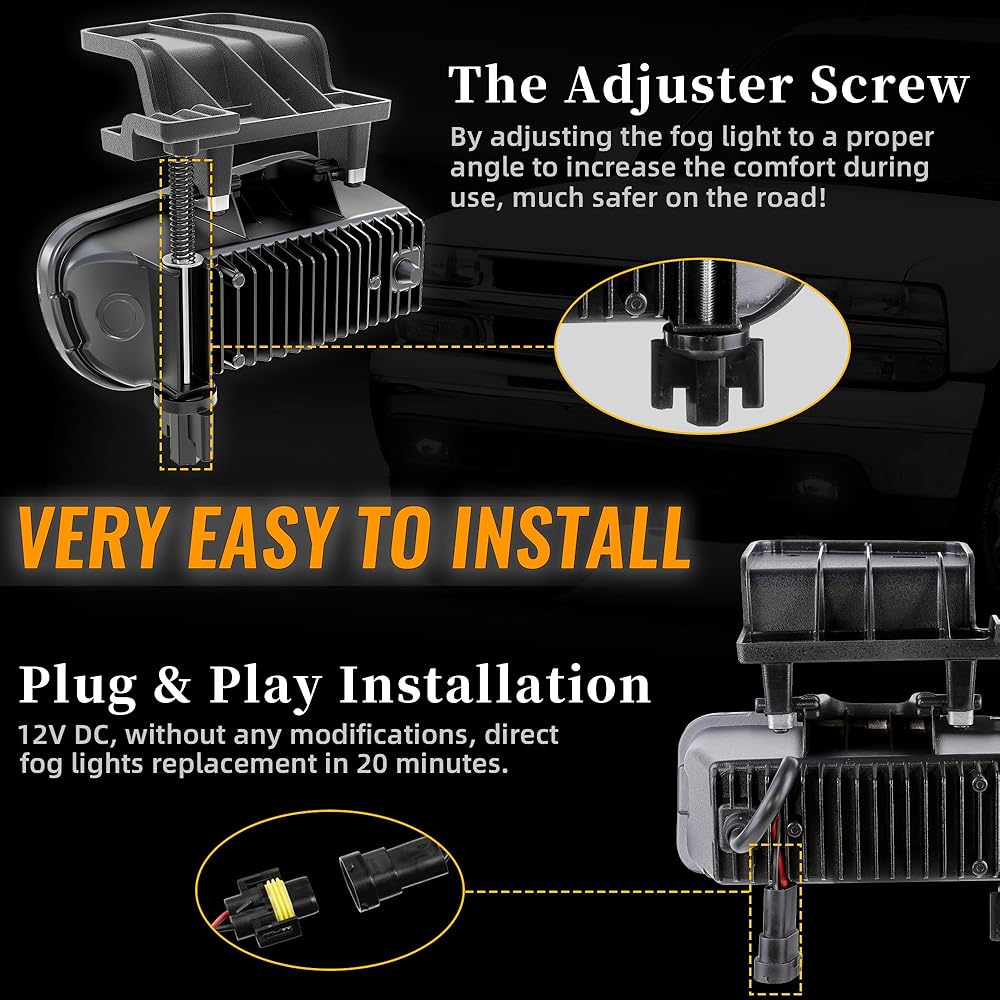 The Adjuster Screw

By adjusting the fog light to a proper angle to increase the comfort during use, much safer on the road!

VERY EASY TO INSTALL

Plug & Play Installation

12V DC, without any modifications, direct fog lights replacement in 20 minutes.