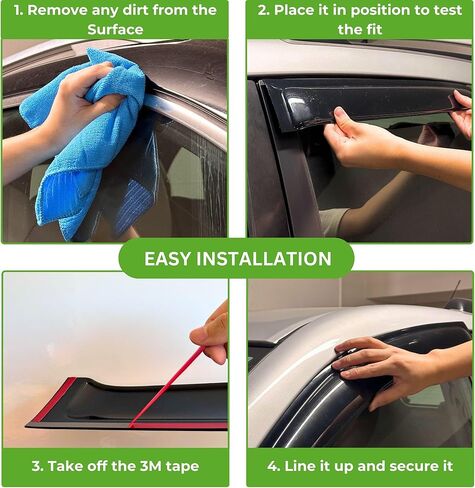 1. Remove any dirt from the Surface

2. Place it in position to test the fit

EASY INSTALLATION

3. Take off the 3M tape

4. Line it up and secure it