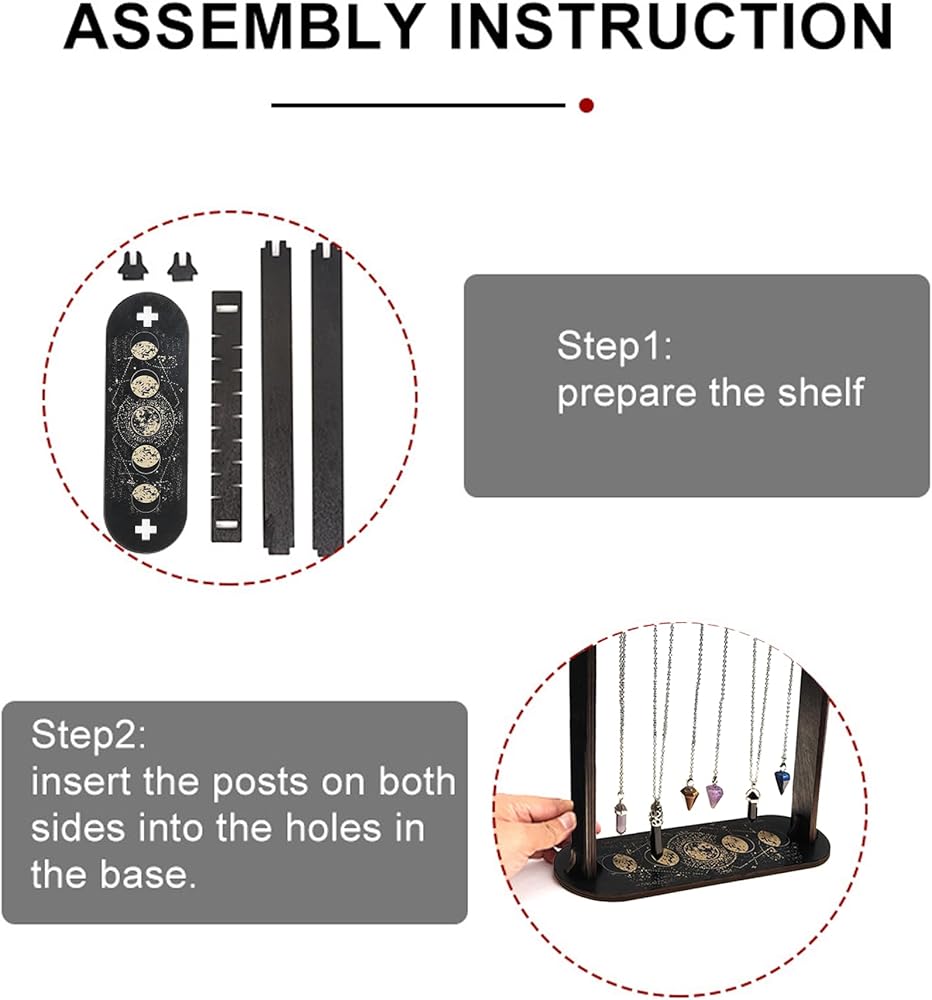 ASSEMBLY INSTRUCTION

Step1:
prepare the shelf

Step2:
insert the posts on both sides into the holes in the base.