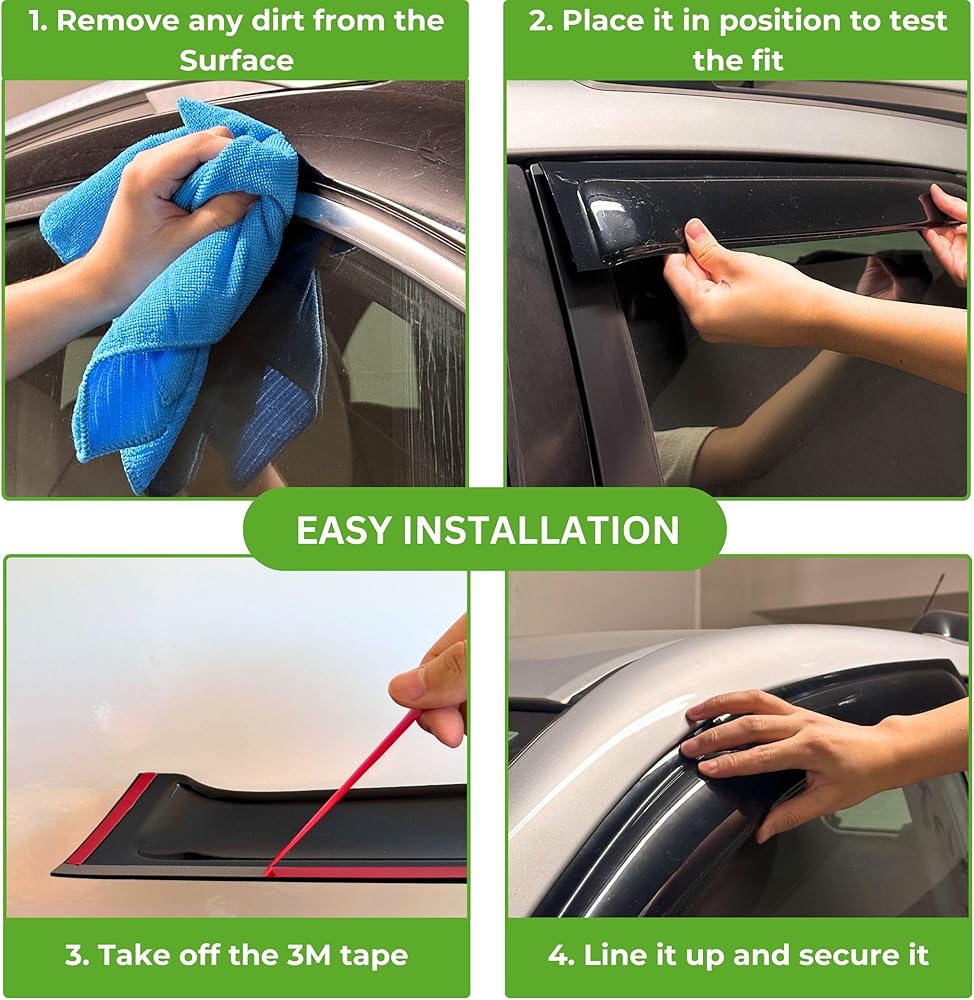 1. Remove any dirt from the Surface

2. Place it in position to test the fit

EASY INSTALLATION

3. Take off the 3M tape

4. Line it up and secure it