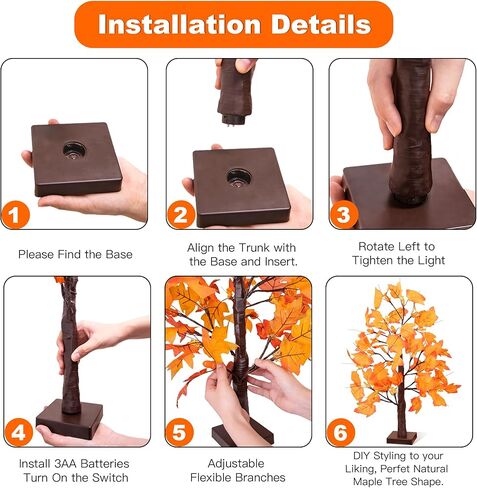 Installation Details

1

Please Find the Base

2

Align the Trunk with the Base and Insert.

3

Rotate Left to Tighten the Light

4

Install 3AA Batteries Turn On the Switch

5

Adjustable Flexible Branches

6

DIY Styling to your Liking, Perfet Natural Maple Tree Shape.