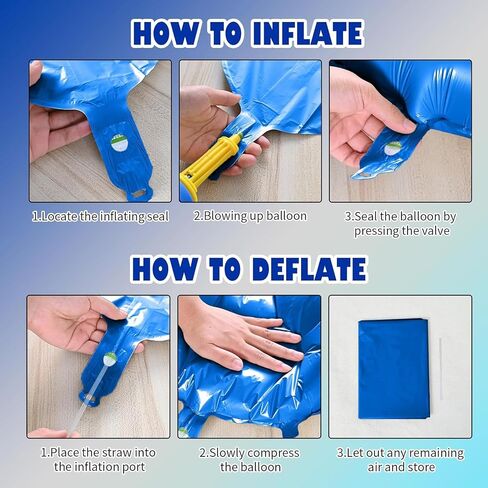 HOW TO INFLATE

1.Locate the inflating seal

2.Blowing up balloon

3.Seal the balloon by pressing the valve

HOW TO DEFLATE

1.Place the straw into the inflation port

2.Slowly compress the balloon

3.Let out any remaining air and store