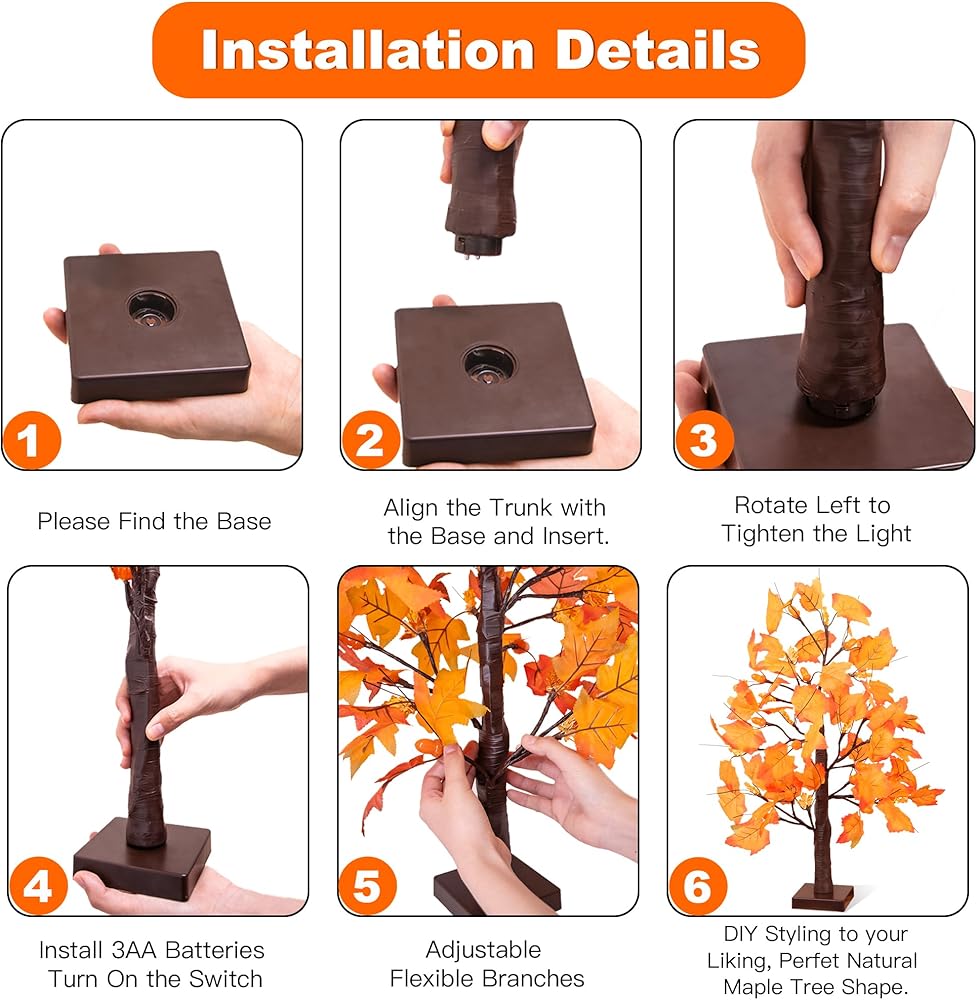 Installation Details

1

Please Find the Base

2

Align the Trunk with the Base and Insert.

3

Rotate Left to Tighten the Light

4

Install 3AA Batteries Turn On the Switch

5

Adjustable Flexible Branches

6

DIY Styling to your Liking, Perfet Natural Maple Tree Shape.