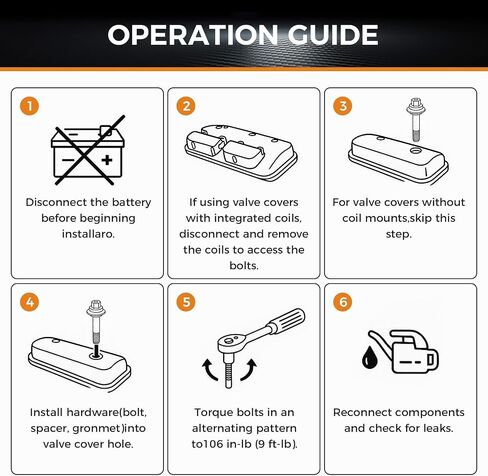 OPERATION GUIDE

1

Disconnect the battery before beginning installaro.

2

If using valve covers with integrated coils, disconnect and remove the coils to access the bolts.

3

For valve covers without coil mounts,skip this step.

4

Install hardware(bolt, spacer, gronmet)into valve cover hole.

5

Torque bolts in an alternating pattern to106 in-lb (9 ft-lb).

6

Reconnect components and check for leaks.