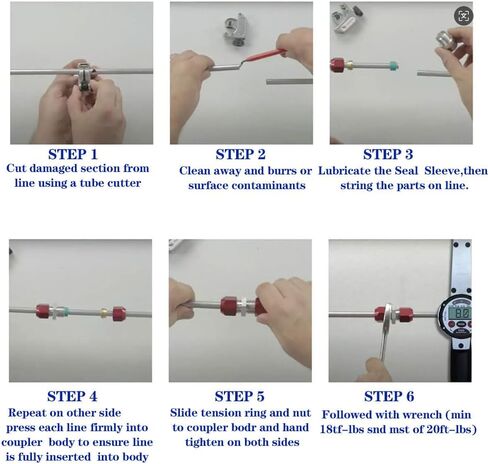 STEP 1
Cut damaged section from line using a tube cutter

STEP 2
Clean away and burrs or surface contaminants

STEP 3
Lubricate the Seal Sleeve,then string the parts on line.

STEP 4
Repeat on other side press each line firmly into coupler body to ensure line is fully inserted into body

STEP 5
Slide tension ring and nut to coupler bodr and hand tighten on both sides

STEP 6
Followed with wrench (min 18tf-lbs snd mst of 20ft-lbs)

80