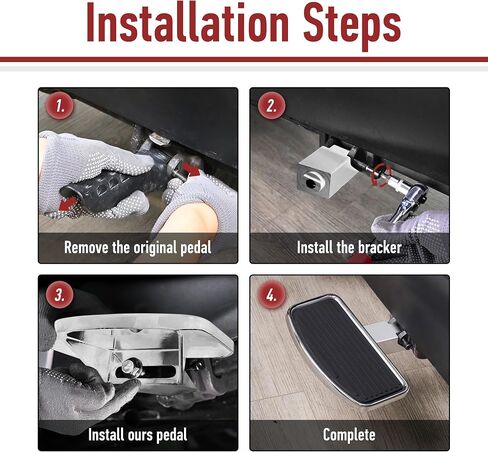 Installation Steps

1.

Remove the original pedal

2.

Install the bracker

3.

Install ours pedal

4.

Complete