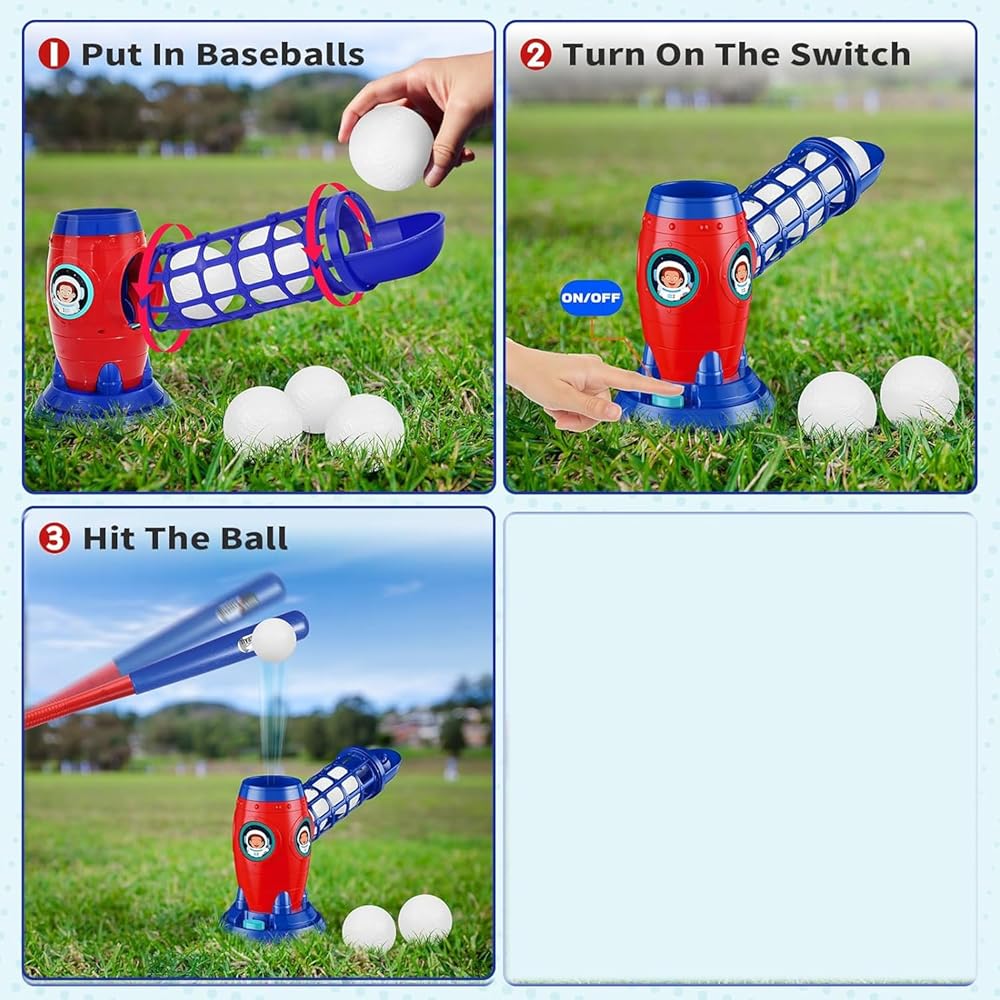 1 Put In Baseballs

2 Turn On The Switch

ON/OFF

3 Hit The Ball