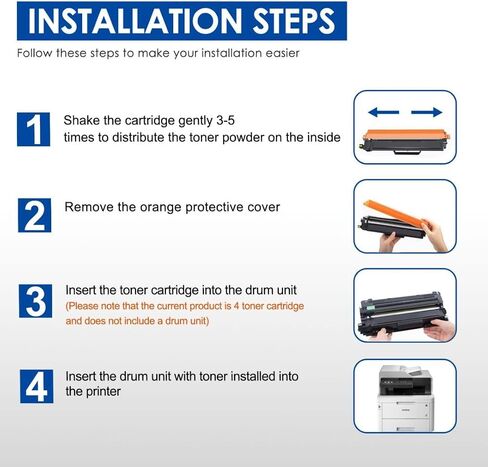 INSTALLATION STEPS

Follow these steps to make your installation easier

1 Shake the cartridge gently 3-5 times to distribute the toner powder on the inside

2 Remove the orange protective cover

3 Insert the toner cartridge into the drum unit
(Please note that the current product is 4 toner cartridge and does not include a drum unit)

4 Insert the drum unit with toner installed into the printer