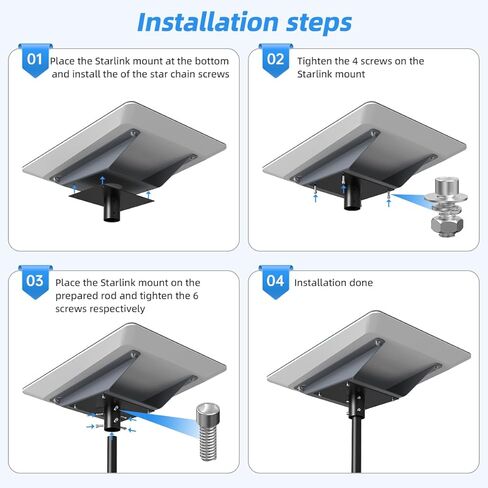 Installation steps

01 Place the Starlink mount at the bottom and install the of the star chain screws

02 Tighten the 4 screws on the Starlink mount

03 Place the Starlink mount on the prepared rod and tighten the 6 screws respectively

04 Installation done