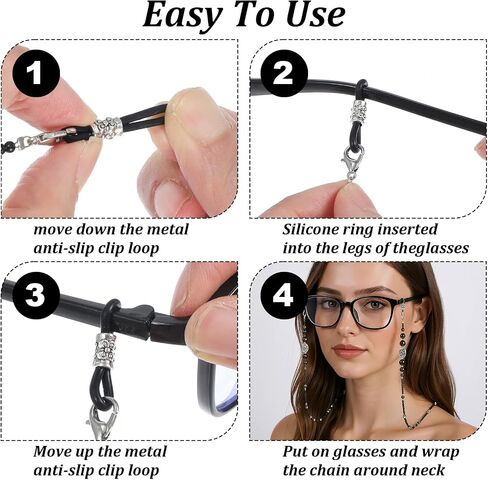 Easy To Use

1

move down the metal anti-slip clip loop

2

Silicone ring inserted into the legs of theglasses

3

Move up the metal anti-slip clip loop

4

Put on glasses and wrap the chain around neck