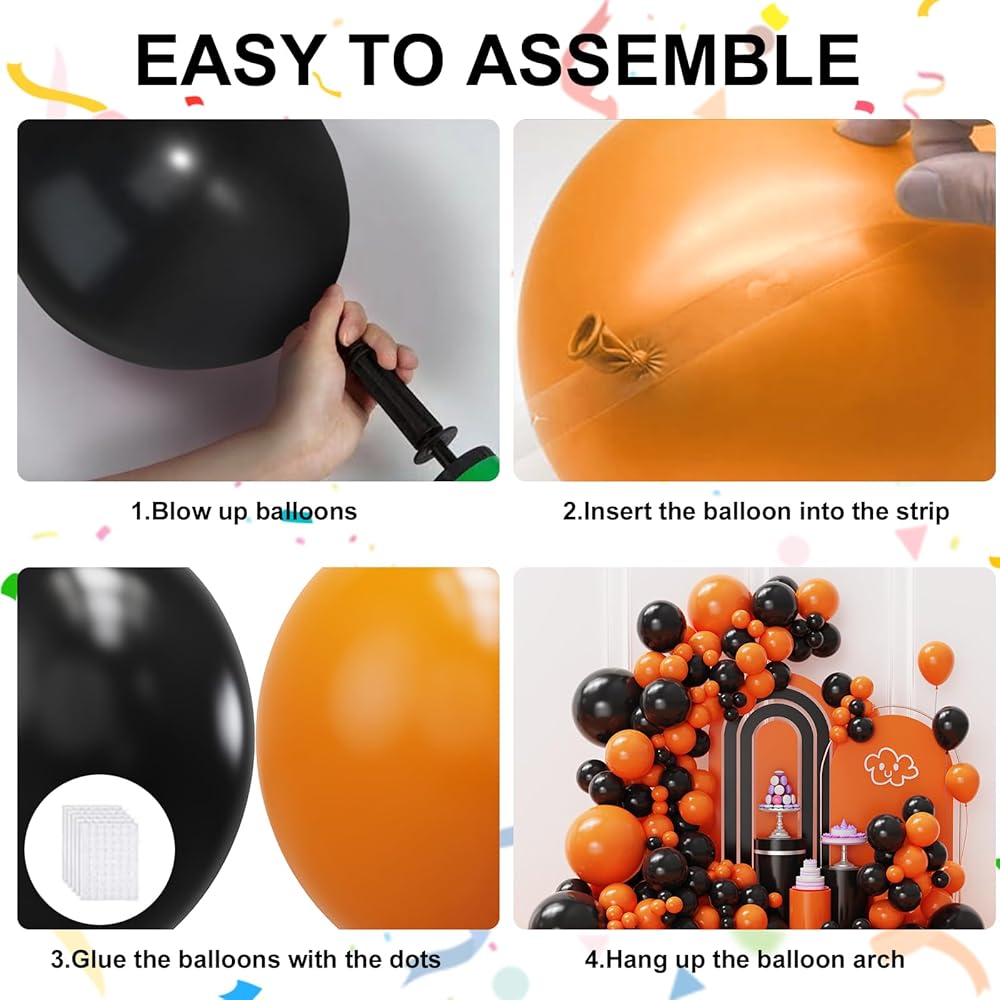 EASY TO ASSEMBLE

1.Blow up balloons

2.Insert the balloon into the strip

3.Glue the balloons with the dots

4.Hang up the balloon arch