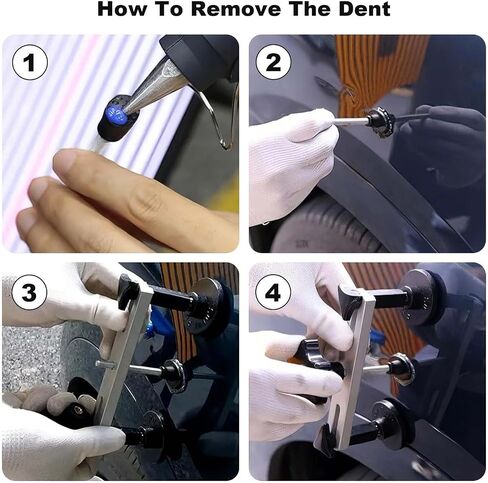 How To Remove The Dent

1

2

3

4