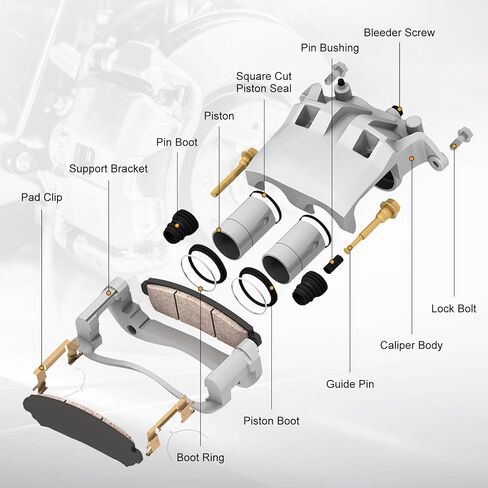 Bleeder Screw

Pin Bushing

Square Cut Piston Seal

Piston

Pin Boot

Support Bracket

Pad Clip

Lock Bolt

Caliper Body

Guide Pin

Piston Boot

Boot Ring